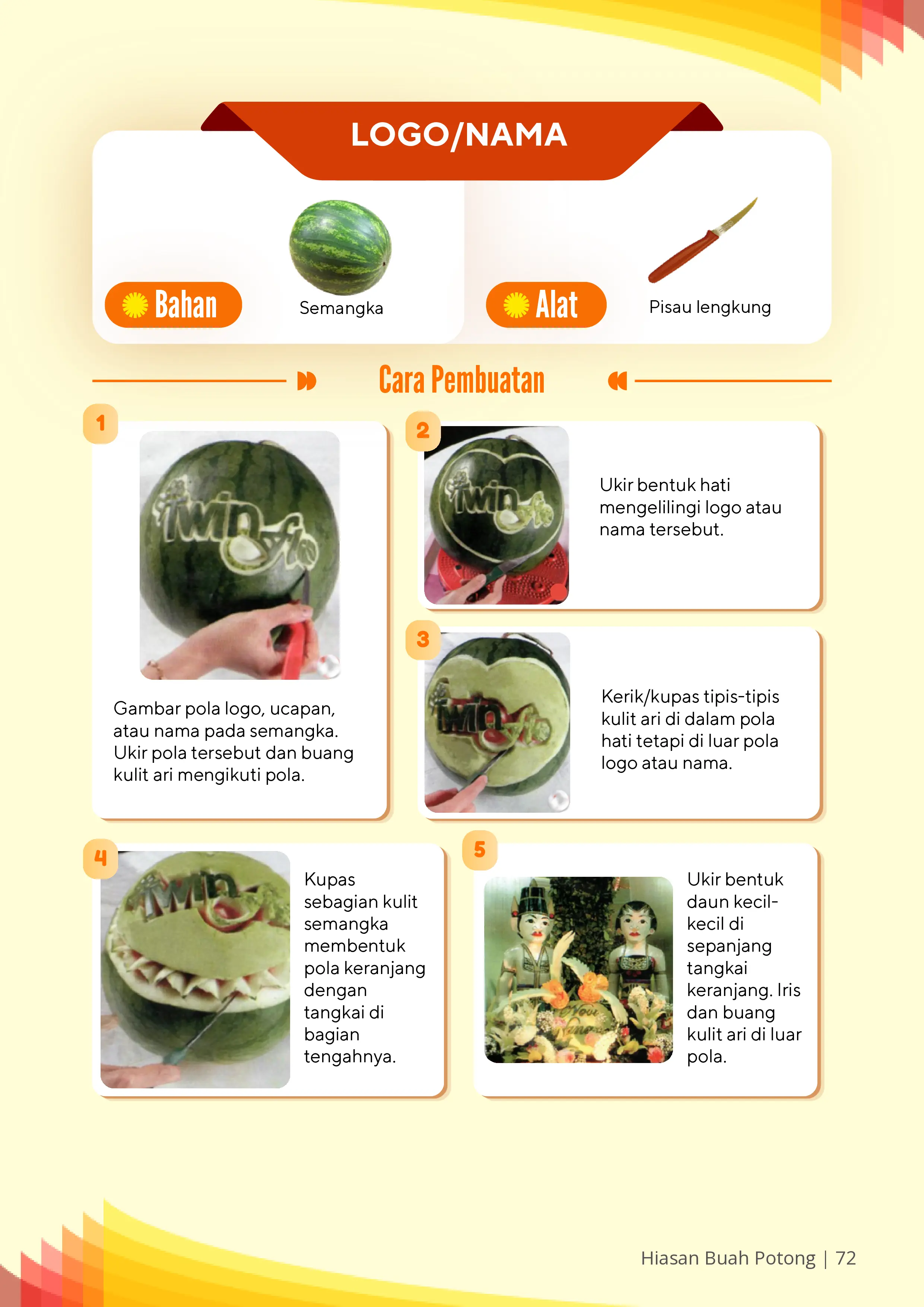 LOGO/NAMA

Bahan

Semangka

Alat

Pisau lengkung

Cara Pembuatan

1

Gambar pola logo, ucapan, atau nama pada semangka. Ukir pola tersebut dan buang kulit ari mengikuti pola.

2

Ukir bentuk hati mengelilingi logo atau nama tersebut.

3

Kerik/kupas tipis-tipis kulit ari di dalam pola hati tetapi di luar pola logo atau nama.

4

Kupas sebagian kulit semangka membentuk pola keranjang dengan tangkai di bagian tengahnya.

5

Ukir bentuk daun kecil-kecil di sepanjang tangkai keranjang. Iris dan buang kulit ari di luar pola.

Hiasan Buah Potong | 72